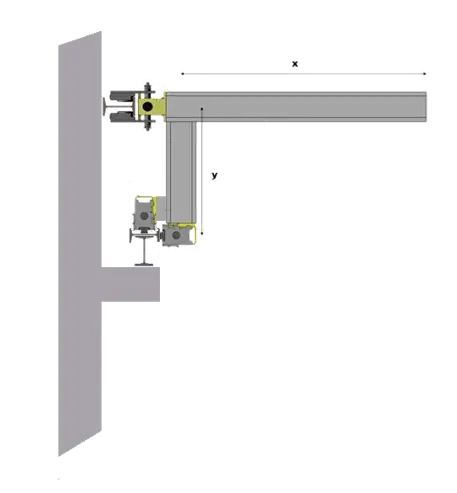 x

y